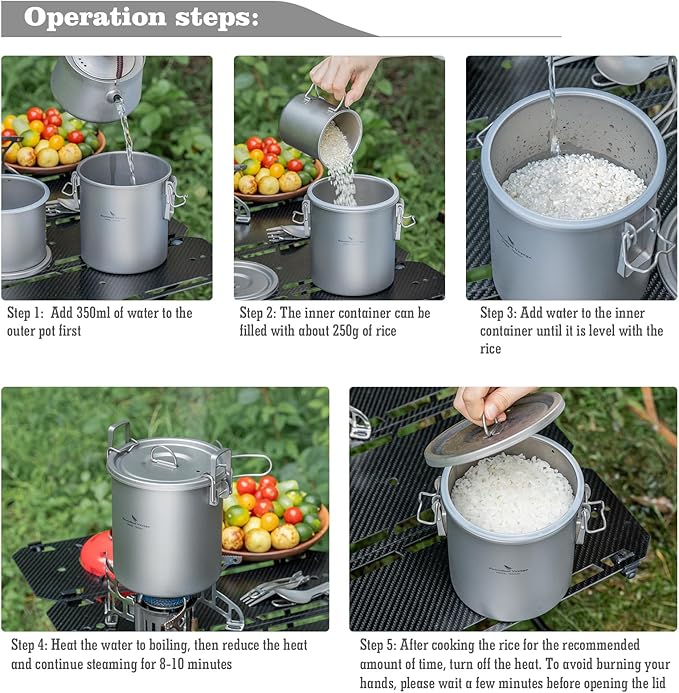 Operation steps:

Step 1: Add 350ml of water to the outer pot first

Step 2: The inner container can be filled with about 250g of rice

Step 3: Add water to the inner container until it is level with the rice

Step 4: Heat the water to boiling, then reduce the heat and continue steaming for 8-10 minutes

Step 5: After cooking the rice for the recommended amount of time, turn off the heat. To avoid burning your hands, please wait a few minutes before opening the lid