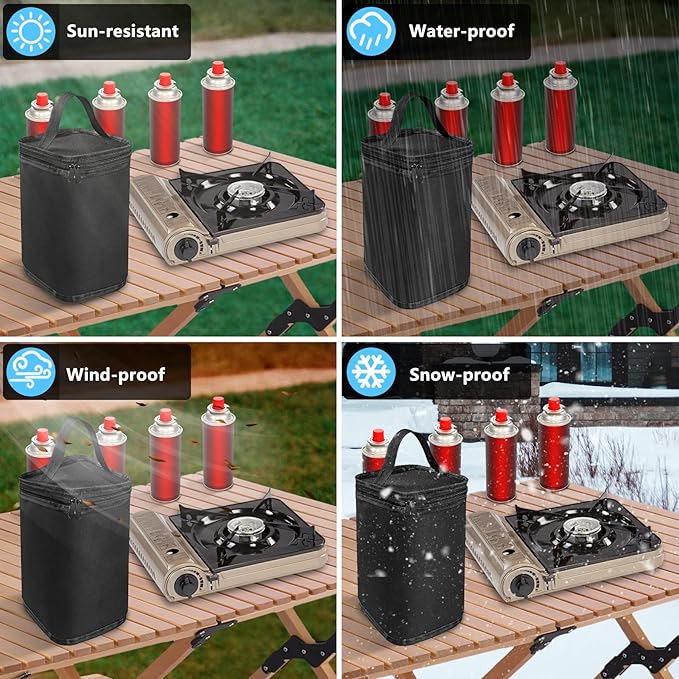 Sun-resistant

Water-proof

Wind-proof

Snow-proof