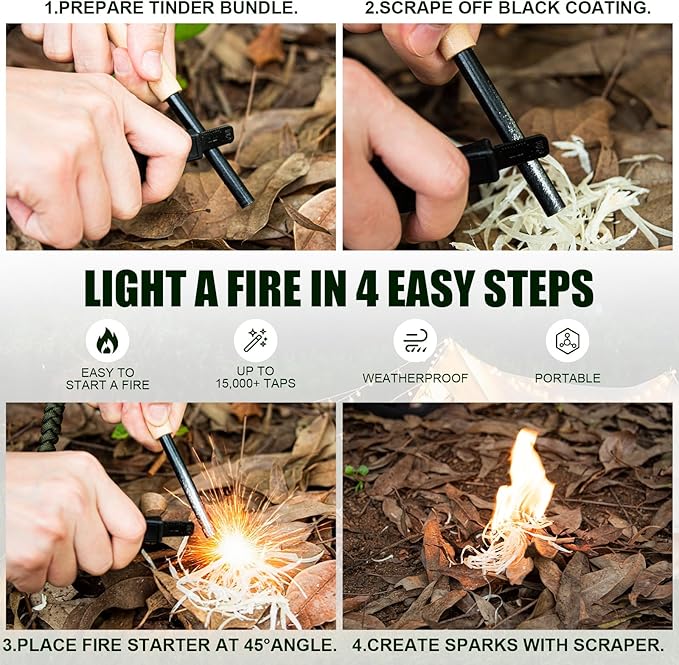 1.PREPARE TINDER BUNDLE.

2.SCRAPE OFF BLACK COATING.

LIGHT A FIRE IN 4 EASY STEPS

EASY TO START A FIRE

UP TO 15,000+ TAPS

WEATHERPROOF

PORTABLE

3.PLACE FIRE STARTER AT 45°ANGLE.

4.CREATE SPARKS WITH SCRAPER.