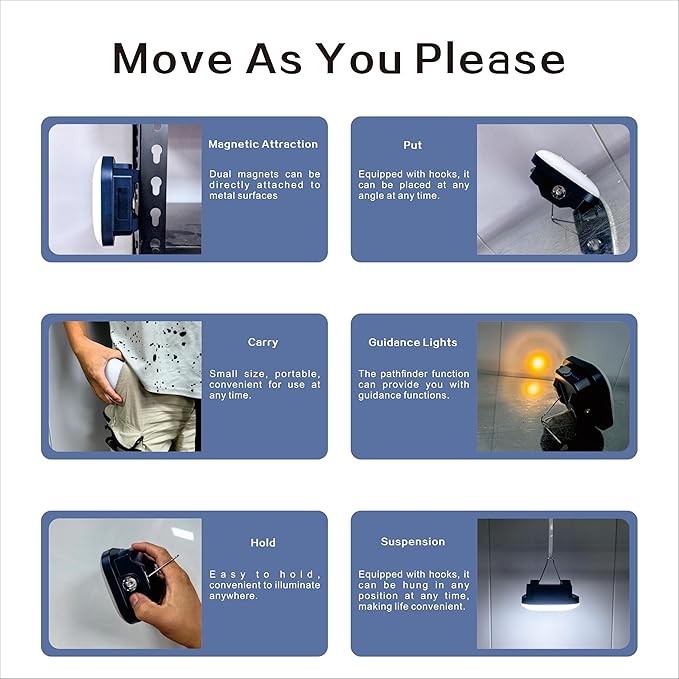 Move As You Please

Magnetic Attraction

Dual magnets can be directly attached to metal surfaces

Put

Equipped with hooks, it can be placed at any angle at any time.

Carry

Small size, portable, convenient for use at any time.

Guidance Lights

The pathfinder function can provide you with guidance functions.

Hold

Easy to hold, convenient to illuminate anywhere.

Suspension

Equipped with hooks, it can be hung in any position at any time, making life convenient.