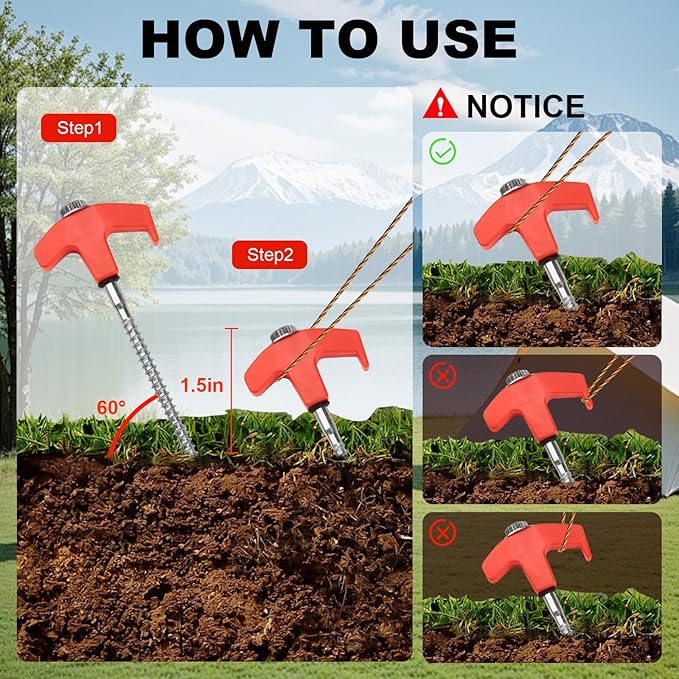 HOW TO USE

Step1

Step2

1.5in

60°

NOTICE