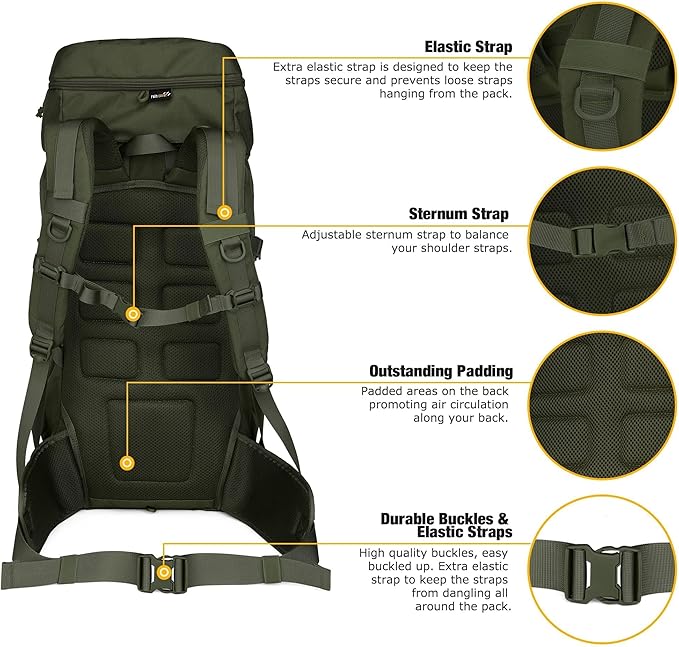 Elastic Strap
Extra elastic strap is designed to keep the straps secure and prevents loose straps hanging from the pack.

Sternum Strap
Adjustable sternum strap to balance your shoulder straps.

Outstanding Padding
Padded areas on the back promoting air circulation along your back.

Durable Buckles & Elastic Straps
High quality buckles, easy buckled up. Extra elastic strap to keep the straps from dangling all around the pack.