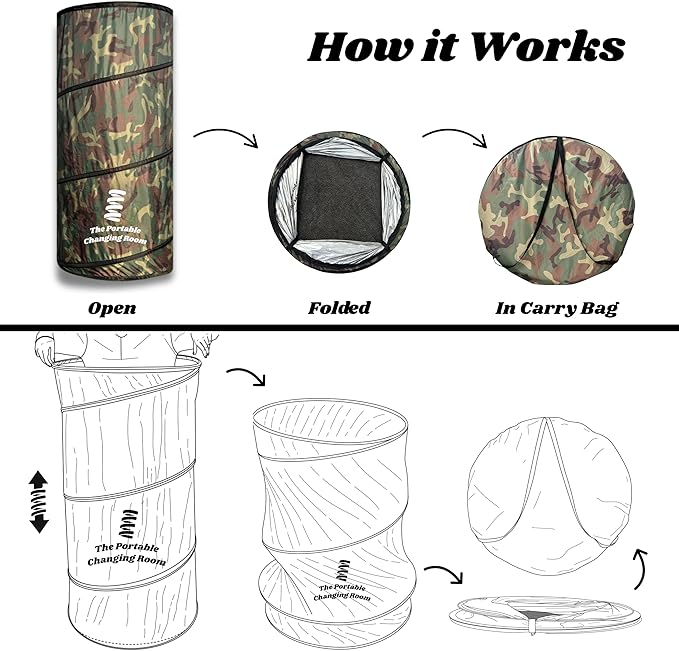 How it Works

The Portable Changing Room

Open

Folded

In Carry Bag

The Portable Changing Room

The Portable Changing Room