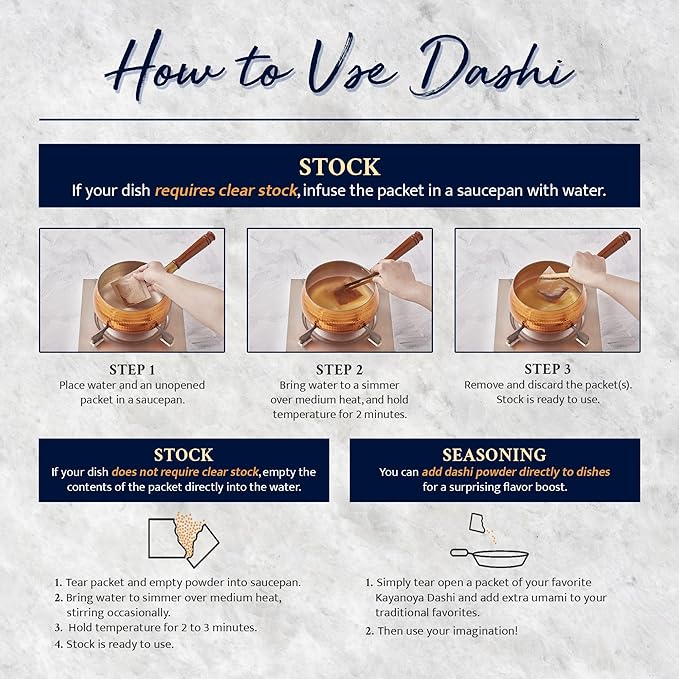 How to Use Dashi

STOCK
If your dish requires clear stock, infuse the packet in a saucepan with water.

STEP 1
Place water and an unopened packet in a saucepan.

STEP 2
Bring water to a simmer over medium heat, and hold temperature for 2 minutes.

STEP 3
Remove and discard the packet(s). Stock is ready to use.

STOCK
If your dish does not require clear stock, empty the contents of the packet directly into the water.

1. Tear packet and empty powder into saucepan.
2. Bring water to simmer over medium heat, stirring occasionally.
3. Hold temperature for 2 to 3 minutes.
4. Stock is ready to use.

SEASONING
You can add dashi powder directly to dishes for a surprising flavor boost.

1. Simply tear open a packet of your favorite Kayanoya Dashi and add extra umami to your traditional favorites.
2. Then use your imagination!