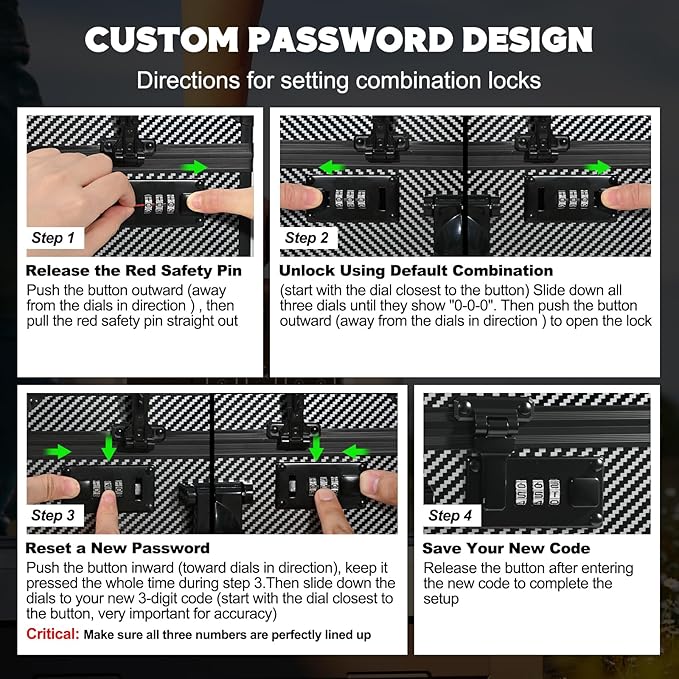 CUSTOM PASSWORD DESIGN

Directions for setting combination locks

Step 1

Release the Red Safety Pin

Push the button outward (away from the dials in direction ) , then pull the red safety pin straight out

Step 2

Unlock Using Default Combination

(start with the dial closest to the button) Slide down all three dials until they show "0-0-0". Then push the button outward (away from the dials in direction ) to open the lock

Step 3

Reset a New Password

Push the button inward (toward dials in direction), keep it pressed the whole time during step 3.Then slide down the dials to your new 3-digit code (start with the dial closest to the button, very important for accuracy)

Critical: Make sure all three numbers are perfectly lined up

Step 4

Save Your New Code

Release the button after entering the new code to complete the setup