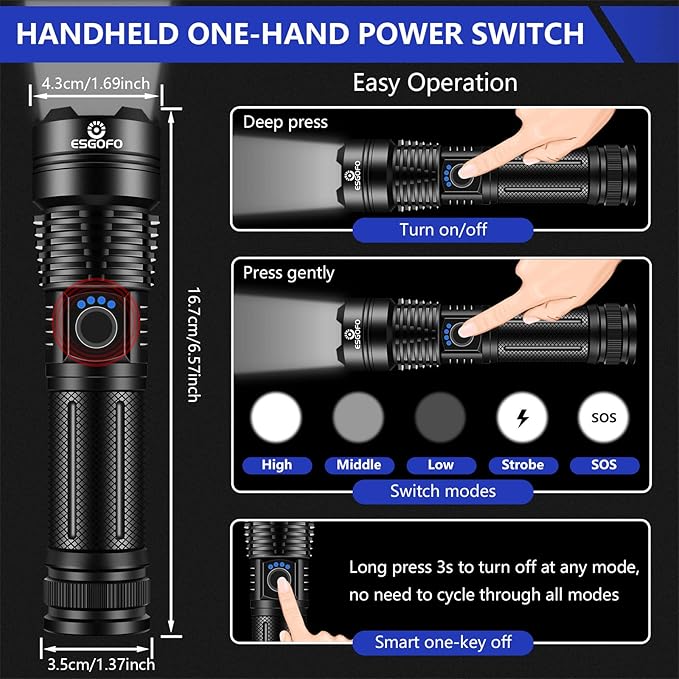 HANDHELD ONE-HAND POWER SWITCH

4.3cm/1.69inch

ESGOFO

16.7cm/6.57inch

3.5cm/1.37inch

Easy Operation

Deep press

ESGOFO

Turn on/off

Press gently

ESGOFO

SOS

High Middle Low Strobe SOS

Switch modes

Long press 3s to turn off at any mode, no need to cycle through all modes

Smart one-key off