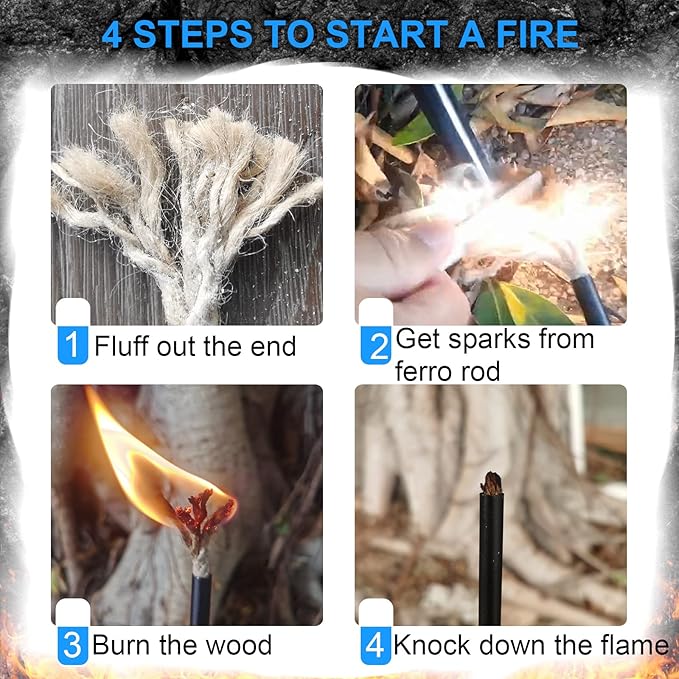 4 STEPS TO START A FIRE

1 Fluff out the end

2 Get sparks from ferro rod

3 Burn the wood

4 Knock down the flame