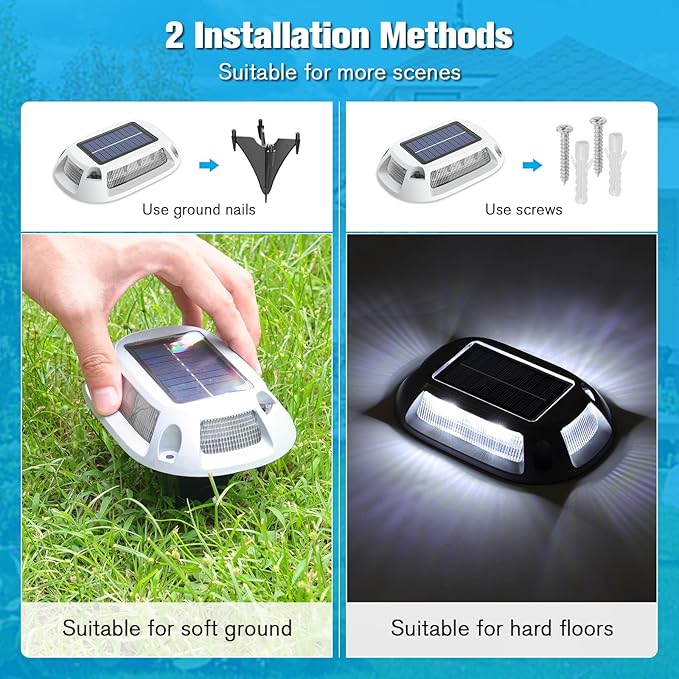 2 Installation Methods
Suitable for more scenes

Use ground nails

Suitable for soft ground

Use screws

Suitable for hard floors