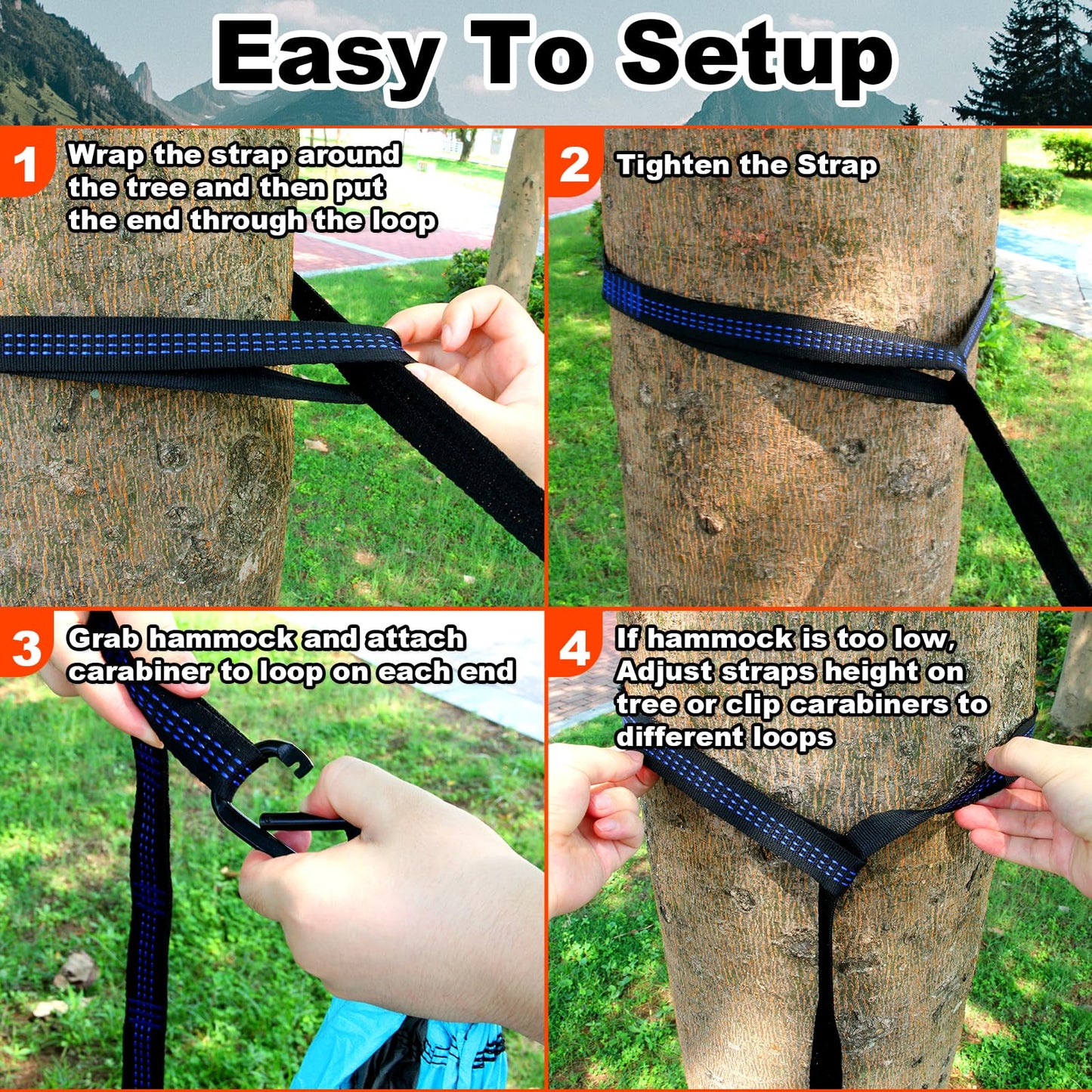 Easy To Setup

1 Wrap the strap around the tree and then put the end through the loop

2 Tighten the Strap

3 Grab hammock and attach carabiner to loop on each end

4 If hammock is too low, Adjust straps height on tree or clip carabiners to different loops